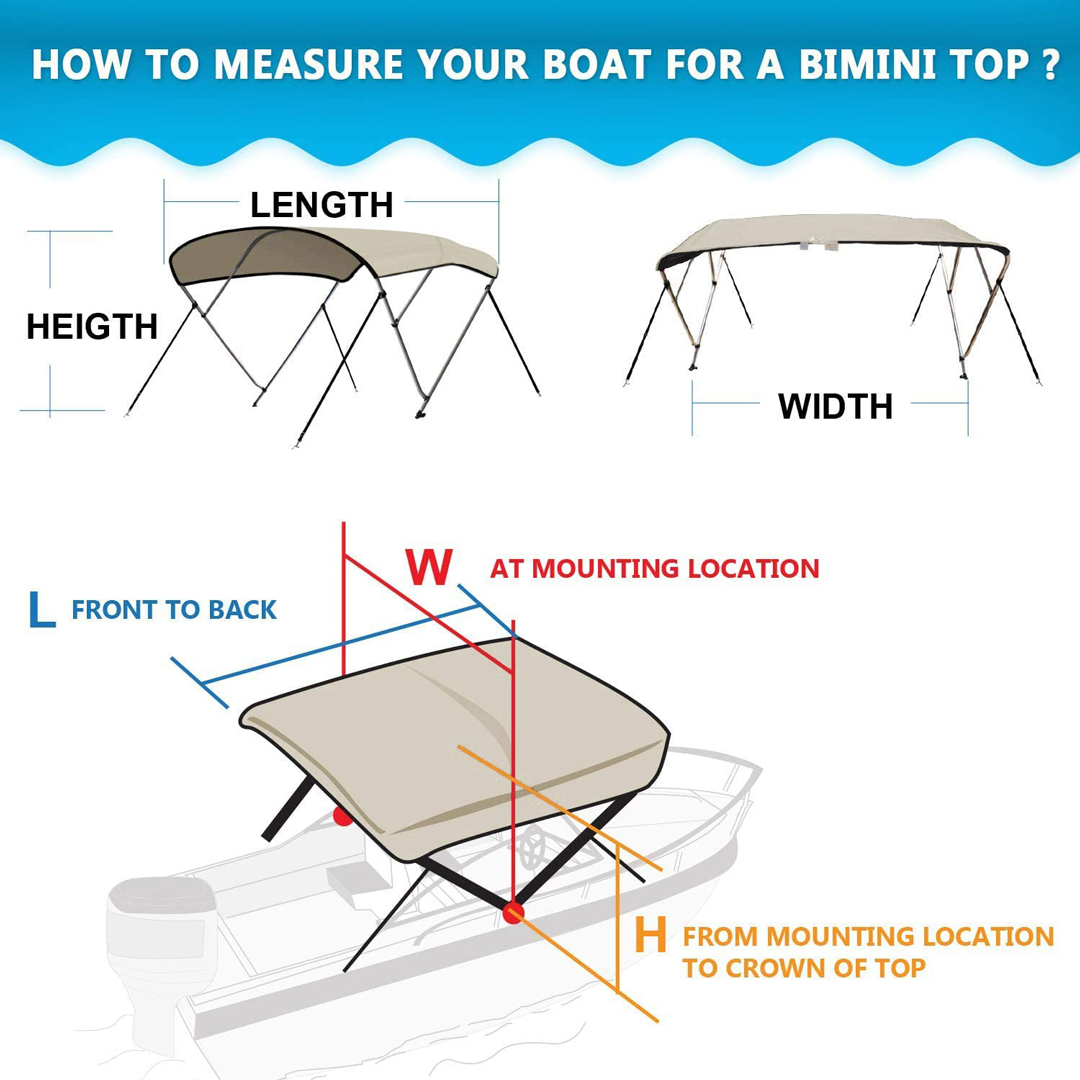 HOW TO MEASURE YOUR BOAT FOR A BIMINI TOP ?

LENGTH

HEIGTH

WIDTH

W AT MOUNTING LOCATION

L FRONT TO BACK

H FROM MOUNTING LOCATION TO CROWN OF TOP