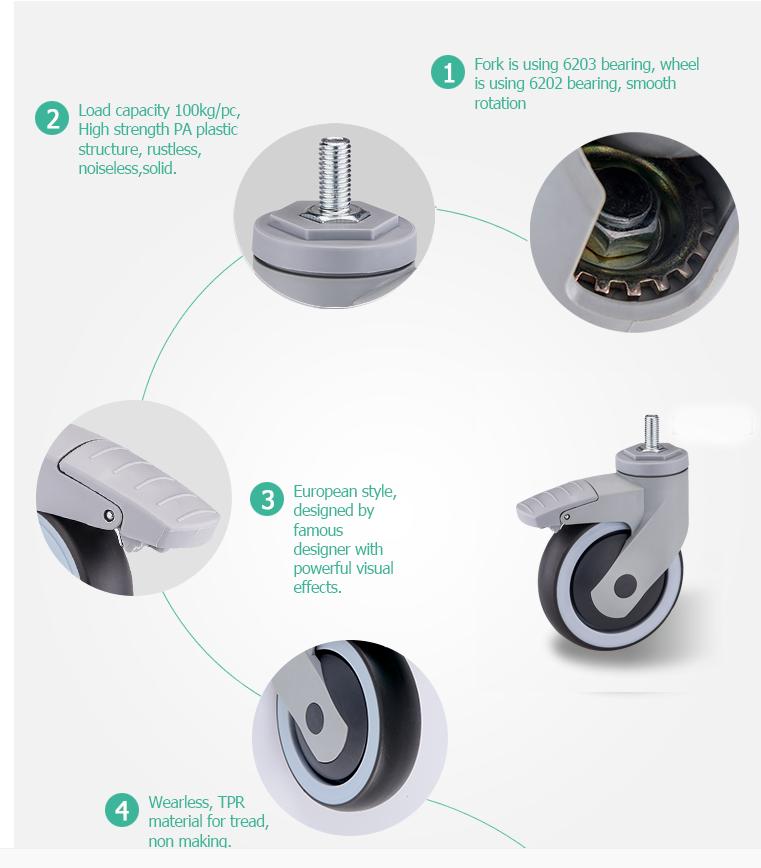 1 Fork is using 6203 bearing, wheel is using 6202 bearing, smooth rotation

2 Load capacity 100kg/pc, High strength PA plastic structure, rustless, noiseless,solid.

3 European style, designed by famous designer with powerful visual effects.

4 Wearless, TPR material for tread, non making.